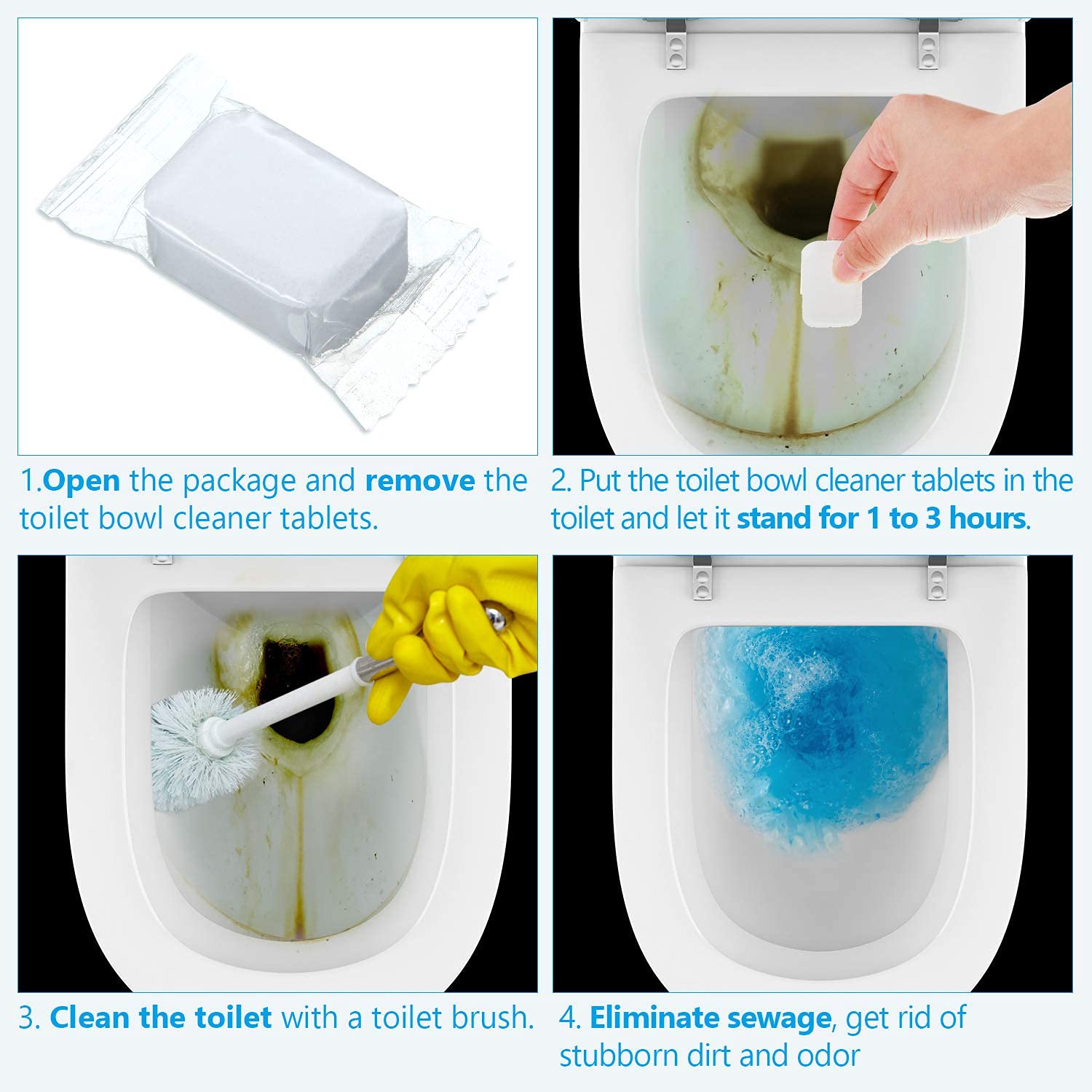 1.Open the package and remove the toilet bowl cleaner tablets.

2. Put the toilet bowl cleaner tablets in the toilet and let it stand for 1 to 3 hours.

3. Clean the toilet with a toilet brush.

4. Eliminate sewage, get rid of stubborn dirt and odor