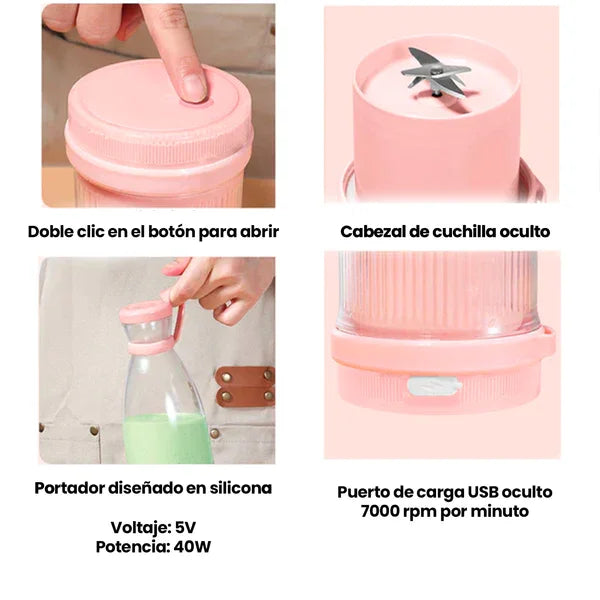 Doble clic en el botón para abrir

Cabezal de cuchilla oculto

Portador diseñado en silicona

Voltaje: 5V
Potencia: 40W

Puerto de carga USB oculto
7000 rpm por minuto